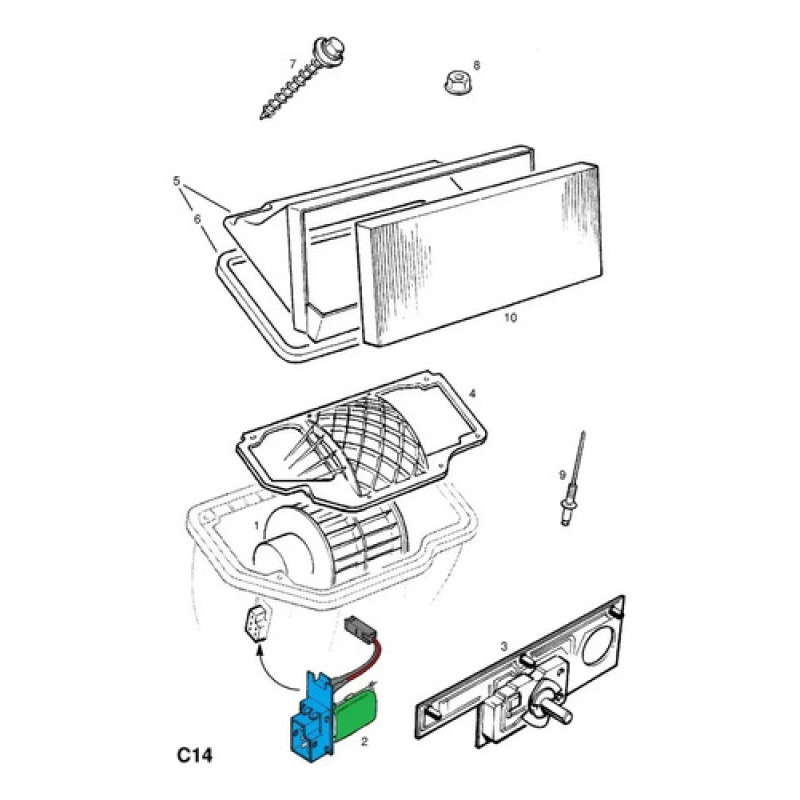 7
8
5
6
10
4
9
1
3
2
C14